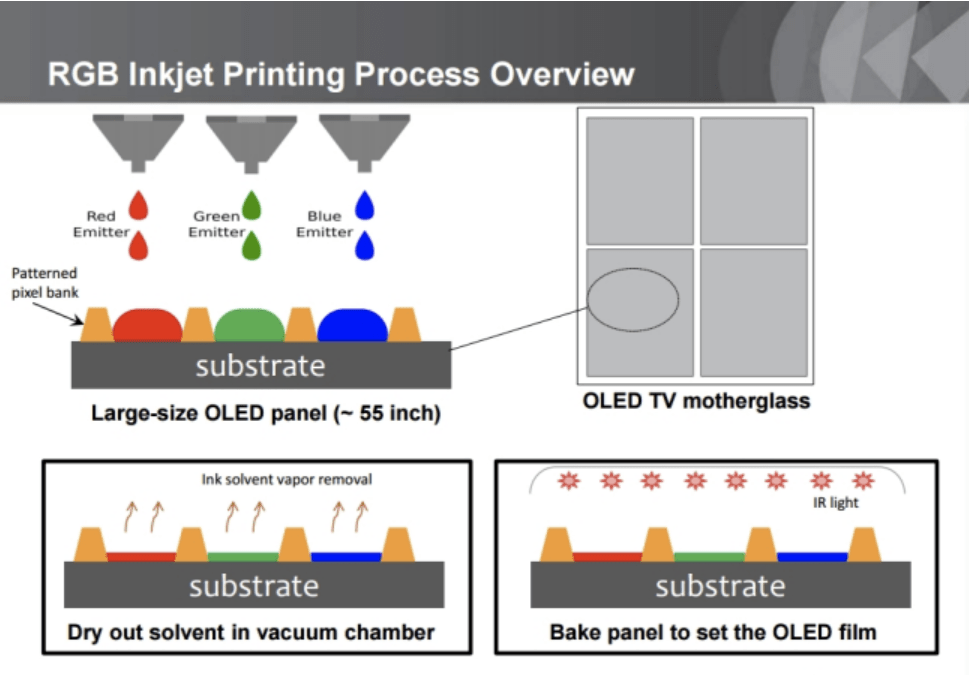 RGB Inkjet Printing Process Overview

Red Emitter

Green Emitter

Blue Emitter

Patterned pixel bank

substrate

Large-size OLED panel (~ 55 inch)

OLED TV motherglass

Ink solvent vapor removal

substrate

Dry out solvent in vacuum chamber

IR light

substrate

Bake panel to set the OLED film